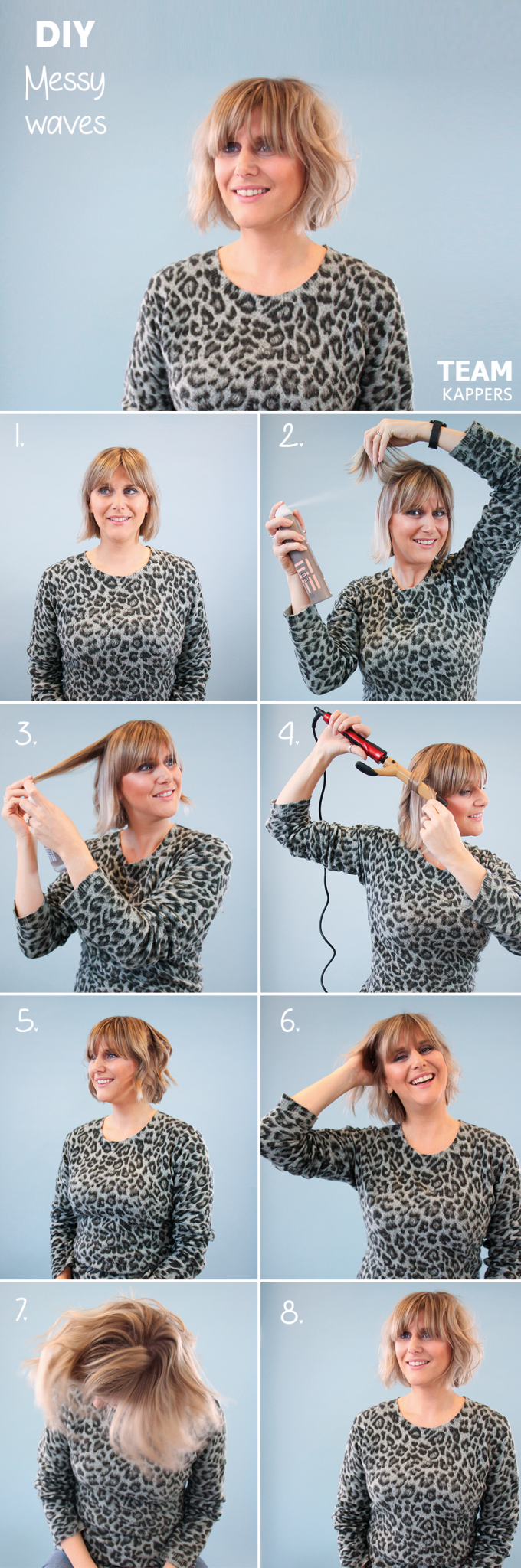 DIY
Messy
waves

TEAM
KAPPERS

1.

2.

3.

4.

5.

6.

7.

8.